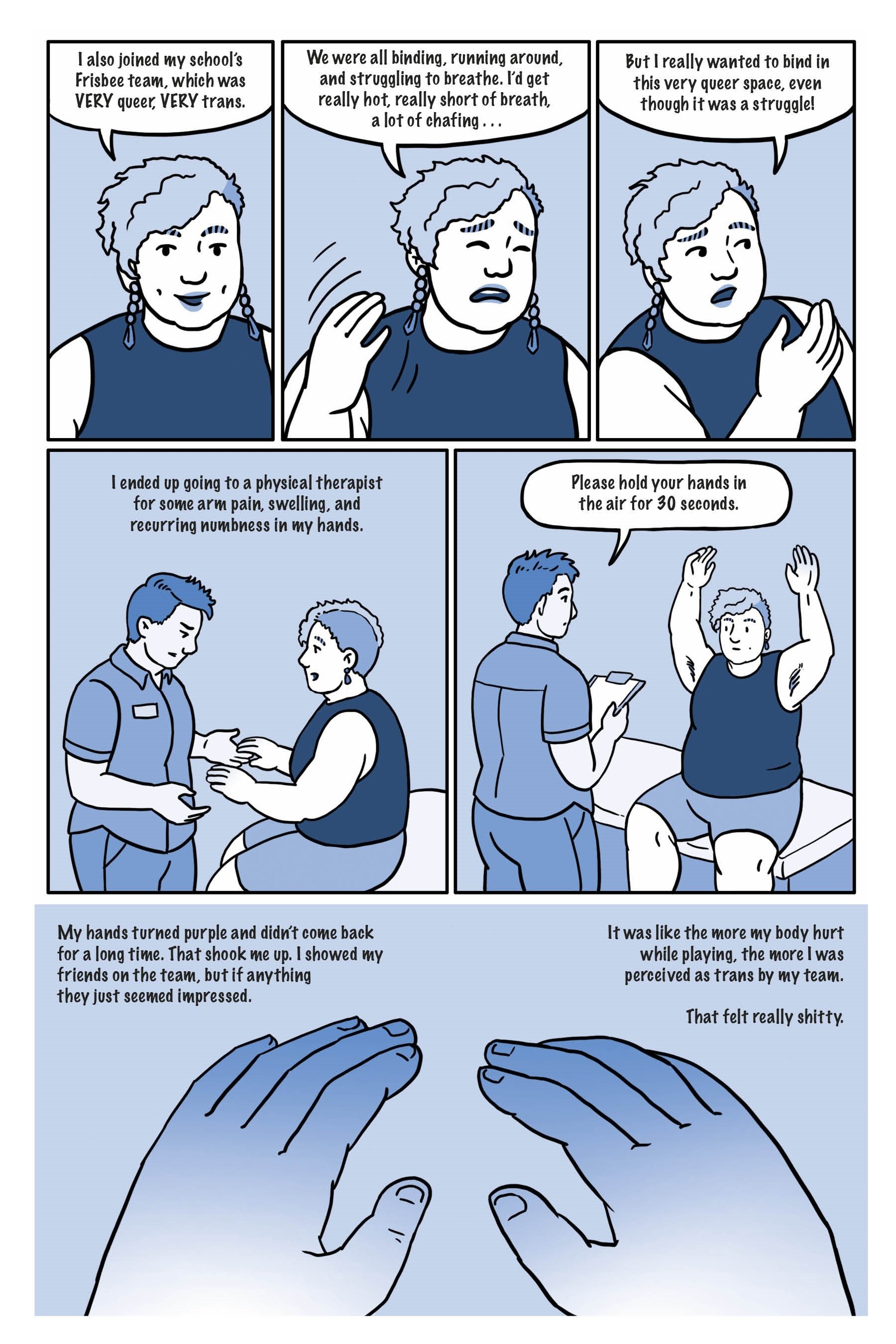 I also joined my school's Frisbee team, which was VERY queer, VERY trans.

We were all binding, running around, and struggling to breathe. I'd get really hot, really short of breath, a lot of chafing . . .

But I really wanted to bind in this very queer space, even though it was a struggle!

I ended up going to a physical therapist for some arm pain, swelling, and recurring numbness in my hands.

Please hold your hands in the air for 30 seconds.

My hands turned purple and didn't come back for a long time. That shook me up. I showed my friends on the team, but if anything they just seemed impressed.

It was like the more my body hurt while playing, the more I was perceived as trans by my team.

That felt really shitty.